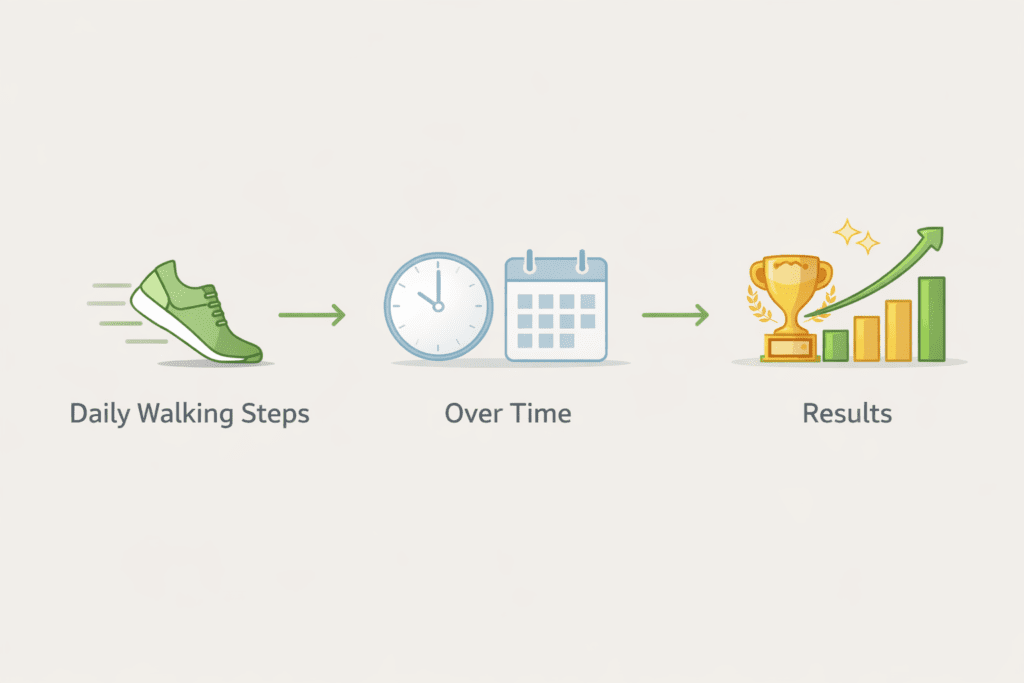 Daily Walking Steps

Over Time

Results