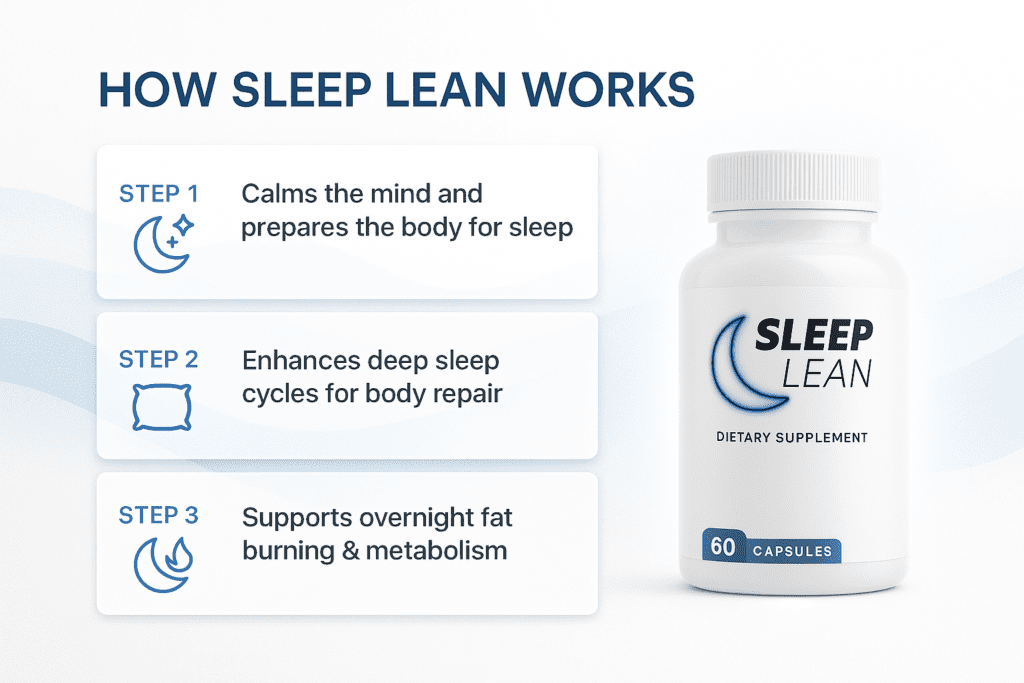 HOW SLEEP LEAN WORKS

STEP 1
Calms the mind and prepares the body for sleep

STEP 2
Enhances deep sleep cycles for body repair

STEP 3
Supports overnight fat burning & metabolism

SLEEP
LEAN

DIETARY SUPPLEMENT

60 CAPSULES